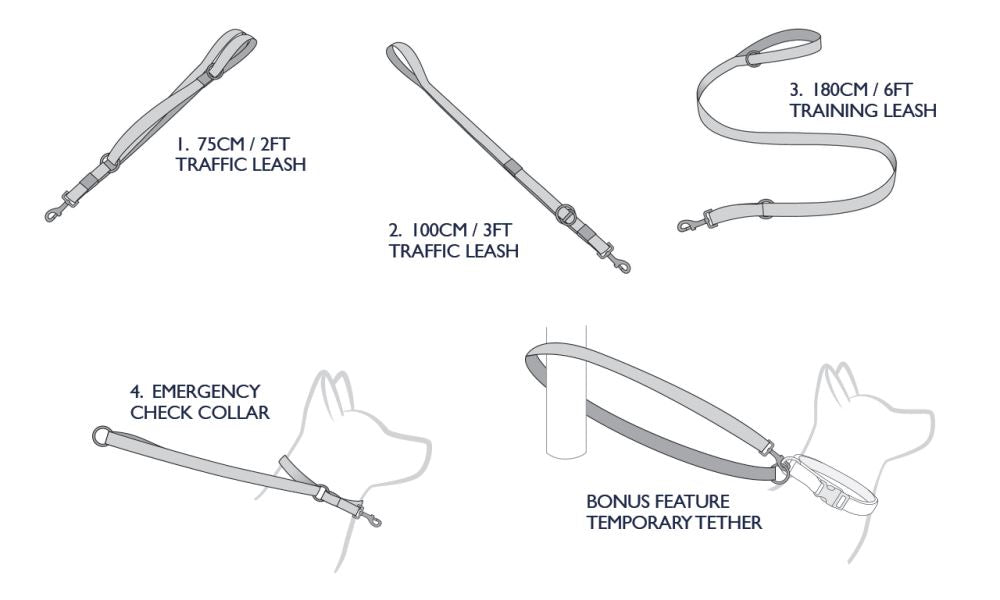 1. 75CM / 2FT
TRAFFIC LEASH

2. 100CM / 3FT
TRAFFIC LEASH

3. 180CM / 6FT
TRAINING LEASH

4. EMERGENCY
CHECK COLLAR

BONUS FEATURE
TEMPORARY TETHER