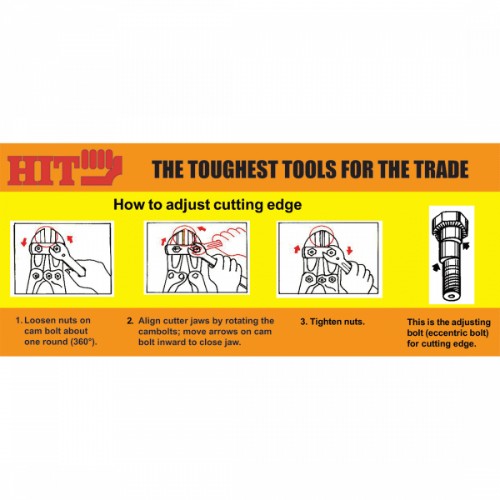 HIT

THE TOUGHEST TOOLS FOR THE TRADE

How to adjust cutting edge

1. Loosen nuts on cam bolt about one round (360°).

2. Align cutter jaws by rotating the cambolts; move arrows on cam bolt inward to close jaw.

3. Tighten nuts.

This is the adjusting bolt (eccentric bolt) for cutting edge.