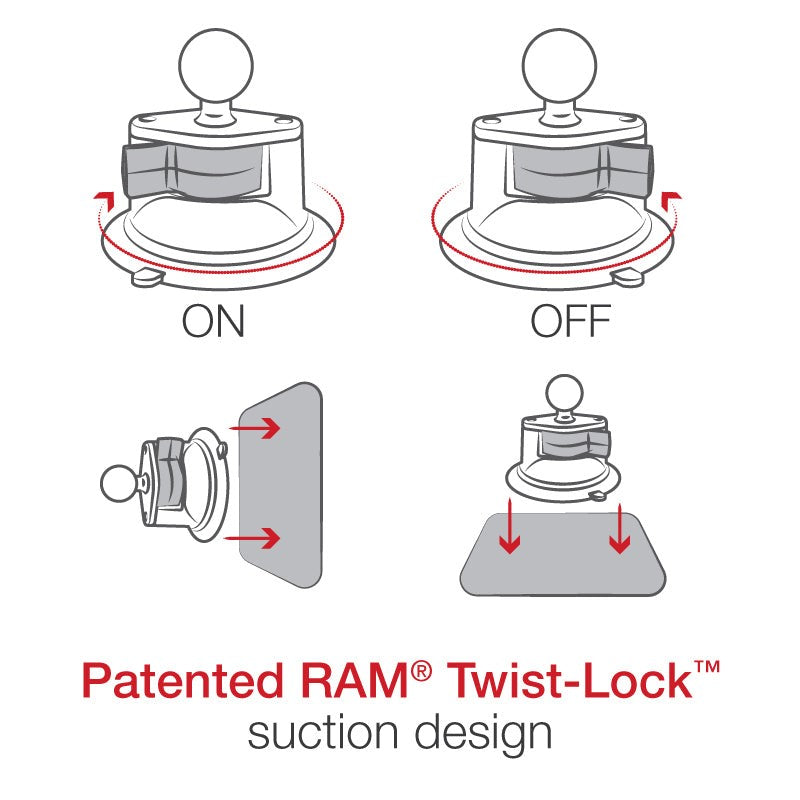 ON

OFF

Patented RAM® Twist-Lock™
suction design