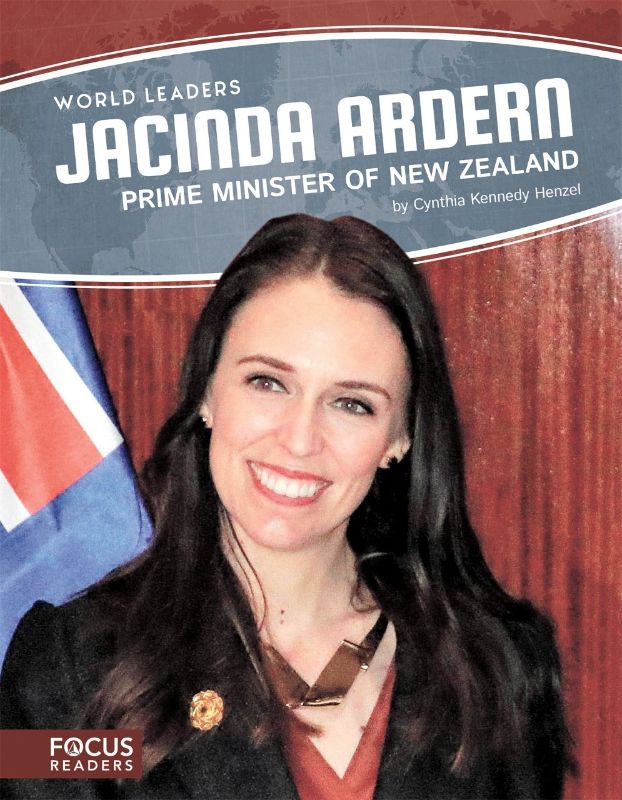 WORLD LEADERS
JACINDA ARDERN
PRIME MINISTER OF NEW ZEALAND
by Cynthia Kennedy Henzel

FOCUS
READERS