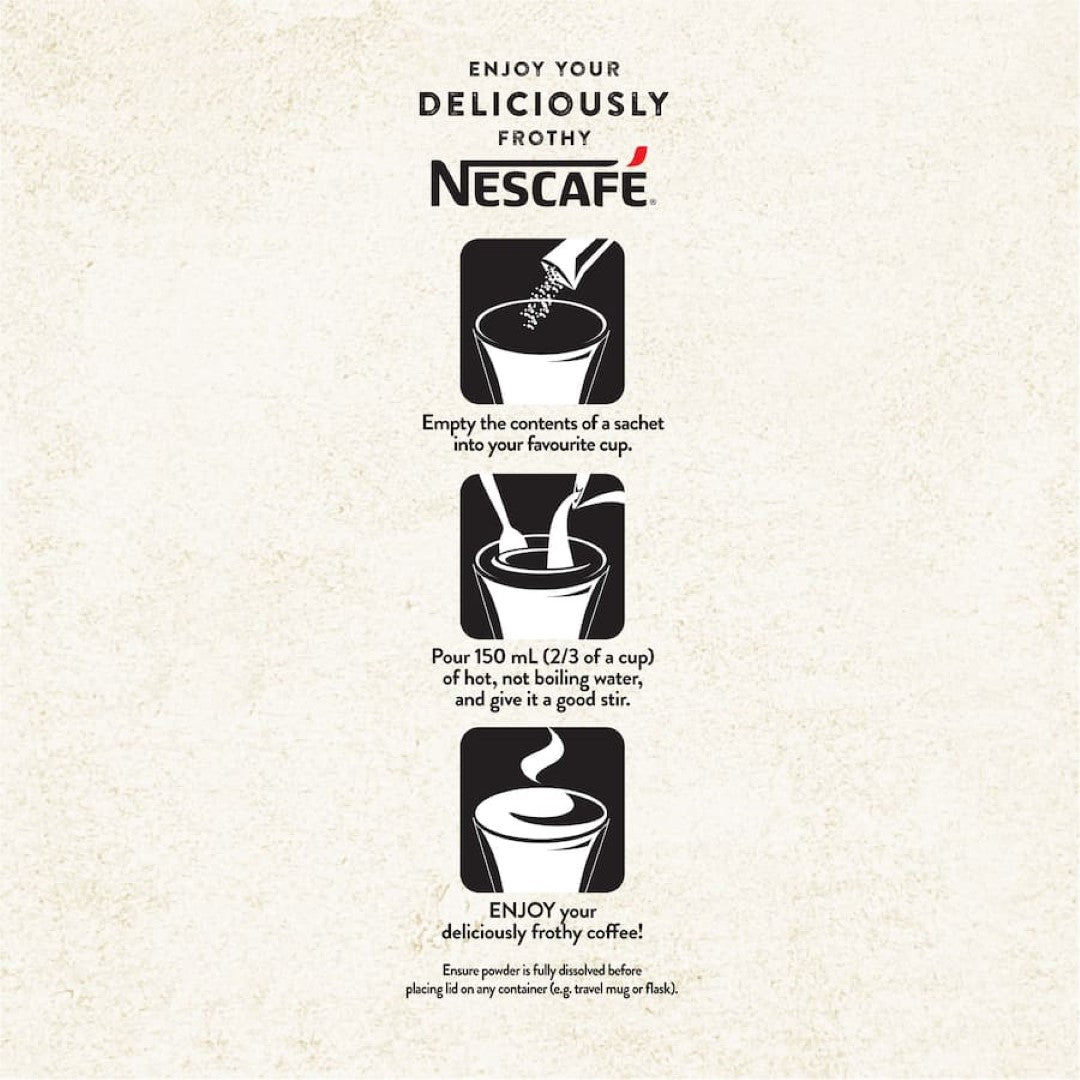 ENJOY YOUR
DELICIOUSLY
FROTHY
NESCAFÉ®

Empty the contents of a sachet into your favourite cup.

Pour 150 mL (2/3 of a cup) of hot, not boiling water, and give it a good stir.

ENJOY your deliciously frothy coffee!

Ensure powder is fully dissolved before placing lid on any container (e.g. travel mug or flask).