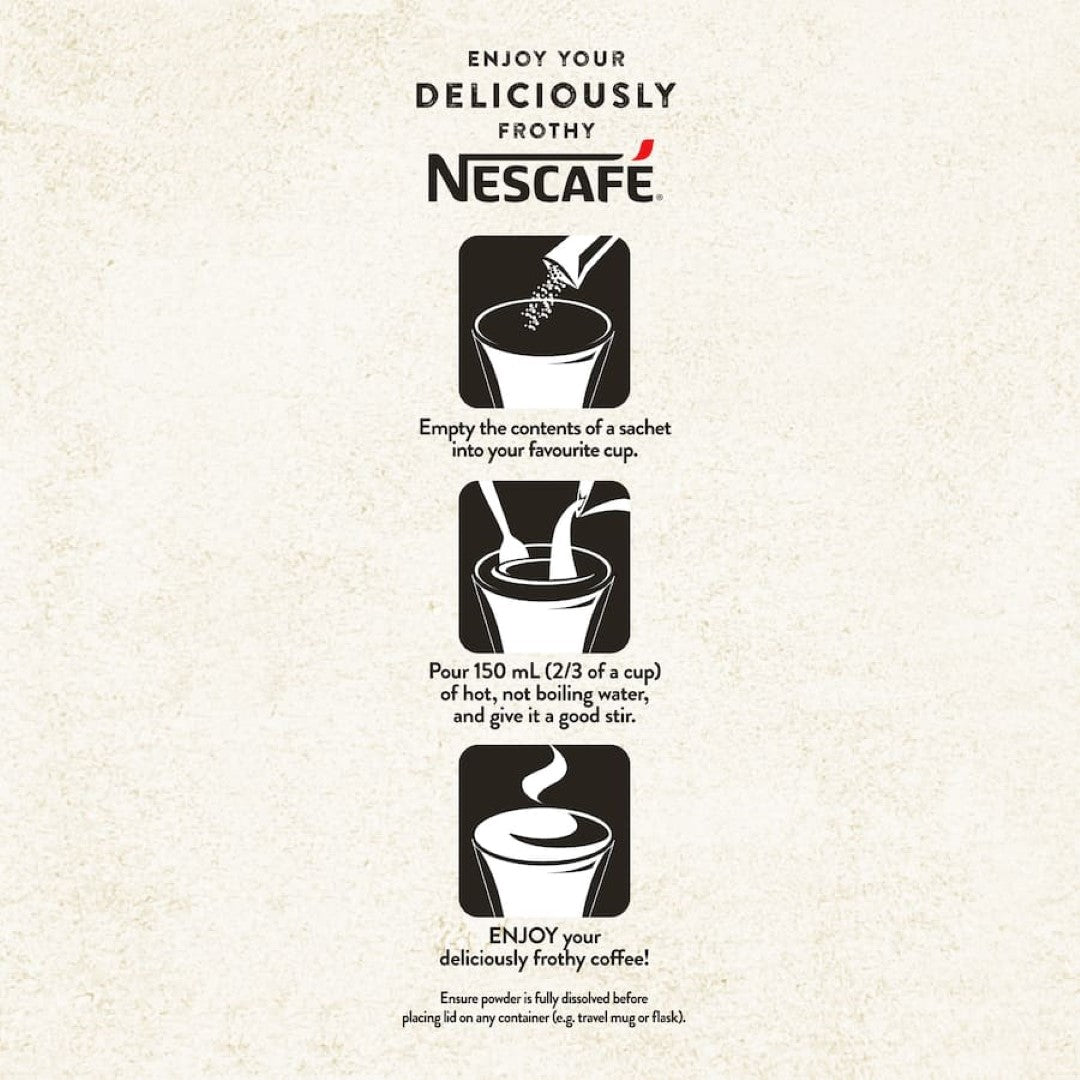 ENJOY YOUR
DELICIOUSLY
FROTHY
NESCAFÉ®

Empty the contents of a sachet into your favourite cup.

Pour 150 mL (2/3 of a cup) of hot, not boiling water, and give it a good stir.

ENJOY your deliciously frothy coffee!

Ensure powder is fully dissolved before placing lid on any container (e.g. travel mug or flask).