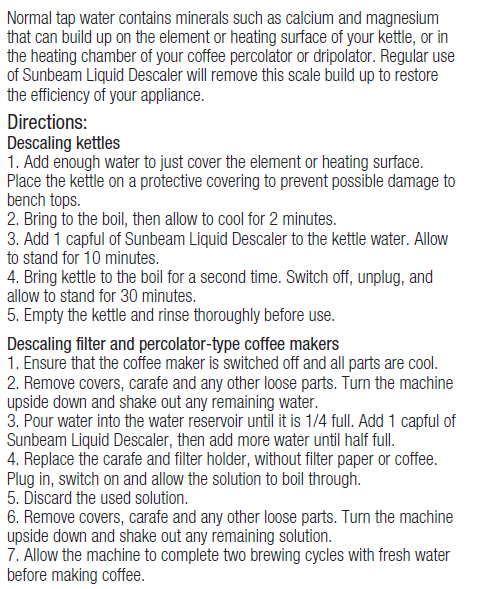 Normal tap water contains minerals such as calcium and magnesium that can build up on the element or heating surface of your kettle, or in the heating chamber of your coffee percolator or dripolator. Regular use of Sunbeam Liquid Descaler will remove this scale build up to restore the efficiency of your appliance.

Directions:

Descaling kettles
1. Add enough water to just cover the element or heating surface. Place the kettle on a protective covering to prevent possible damage to bench tops.
2. Bring to the boil, then allow to cool for 2 minutes.
3. Add 1 capful of Sunbeam Liquid Descaler to the kettle water. Allow to stand for 10 minutes.
4. Bring kettle to the boil for a second time. Switch off, unplug, and allow to stand for 30 minutes.
5. Empty the kettle and rinse thoroughly before use.

Descaling filter and percolator-type coffee makers
1. Ensure that the coffee maker is switched off and all parts are cool.
2. Remove covers, carafe and any other loose parts. Turn the machine upside down and shake out any remaining water.
3. Pour water into the water reservoir until it is 1/4 full. Add 1 capful of Sunbeam Liquid Descaler, then add more water until half full.
4. Replace the carafe and filter holder, without filter paper or coffee. Plug in, switch on and allow the solution to boil through.
5. Discard the used solution.
6. Remove covers, carafe and any other loose parts. Turn the machine upside down and shake out any remaining solution.
7. Allow the machine to complete two brewing cycles with fresh water before making coffee.