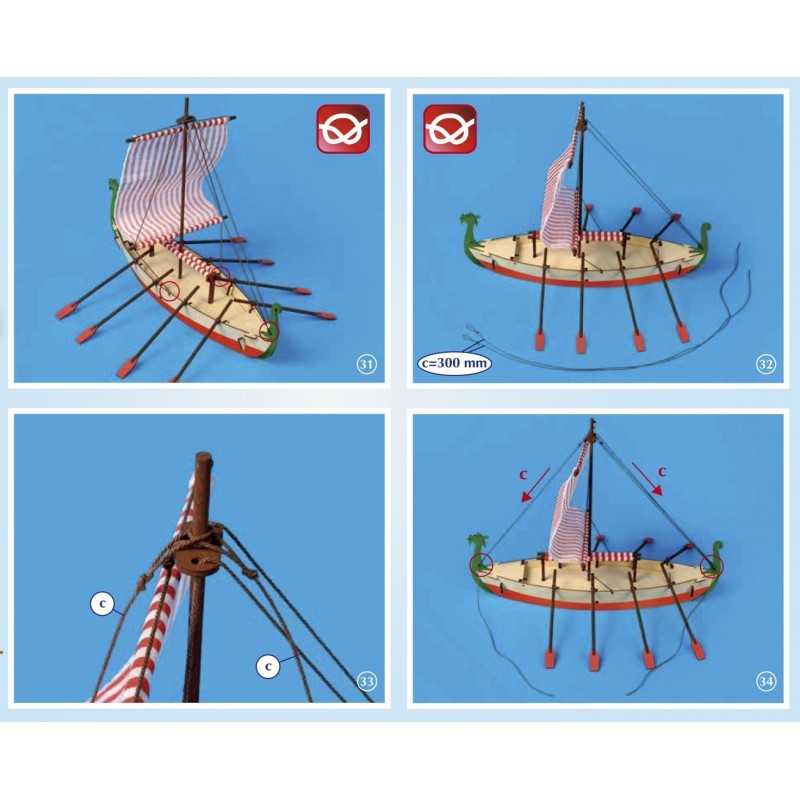 31

c=300 mm

32

c

c

33

c

c

34